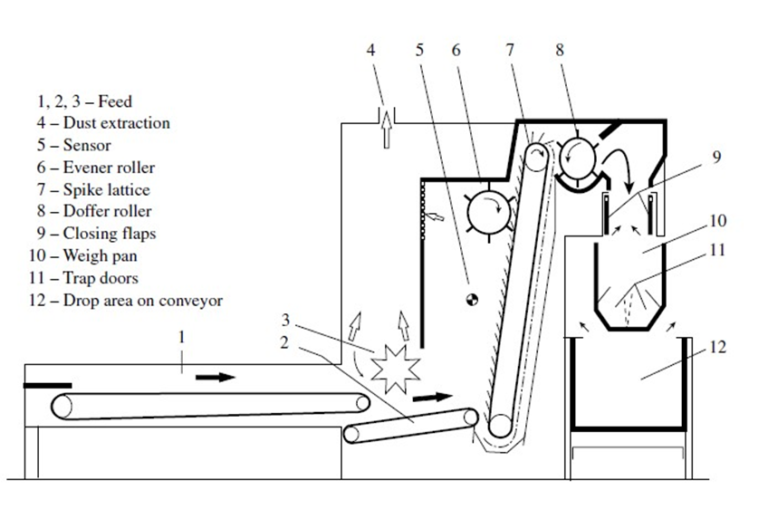 1, 2, 3 – Feed
4 – Dust extraction
5 – Sensor
6 – Evener roller
7 – Spike lattice
8 – Doffer roller
9 – Closing flaps
10 – Weigh pan
11 – Trap doors
12 – Drop area on conveyor

4
5
6
7
8
9
10
11
12
3
2
1